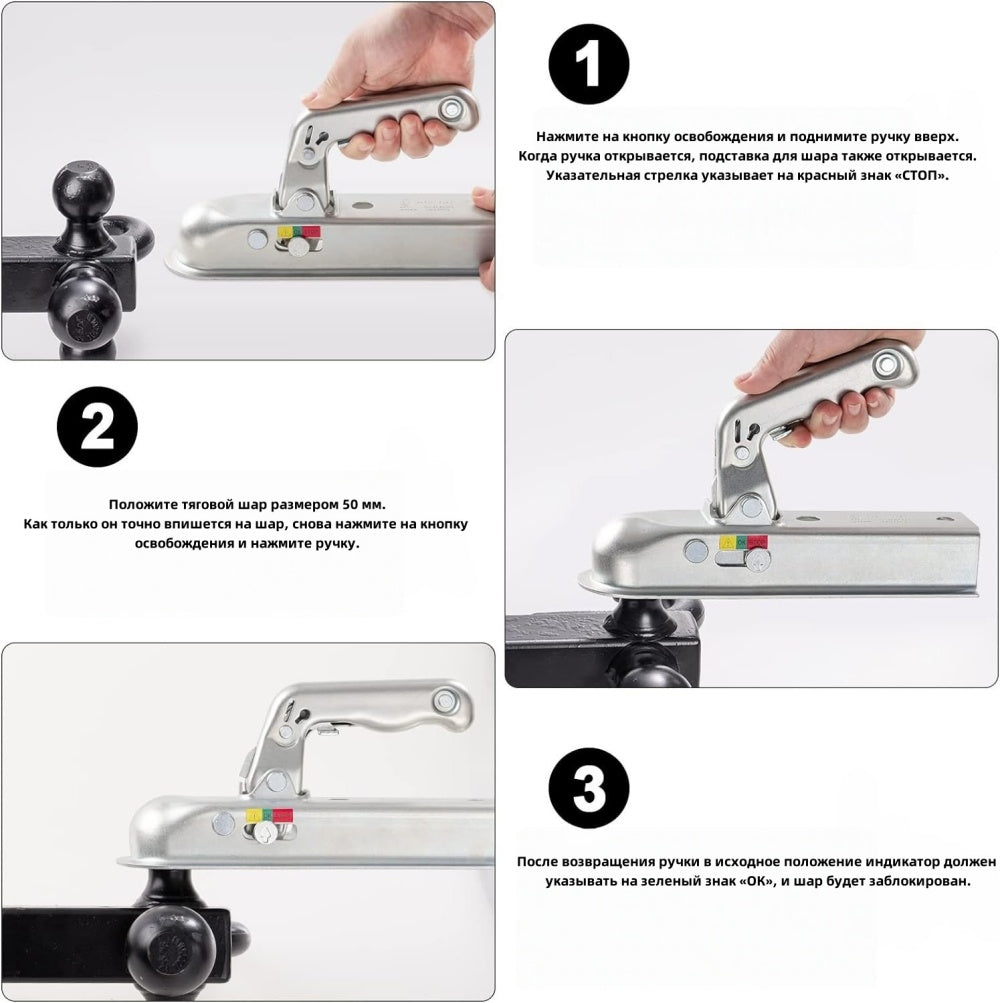 1

Нажмите на кнопку освобождения и поднимите ручку вверх. Когда ручка открывается, подставка для шара также открывается. Указательная стрелка указывает на красный знак «СТОП».

2

Положите тяговой шар размером 50 мм. Как только он точно впишется на шар, снова нажмите на кнопку освобождения и нажмите ручку.

3

После возвращения ручки в исходное положение индикатор должен указывать на зеленый знак «ОК», и шар будет заблокирован.